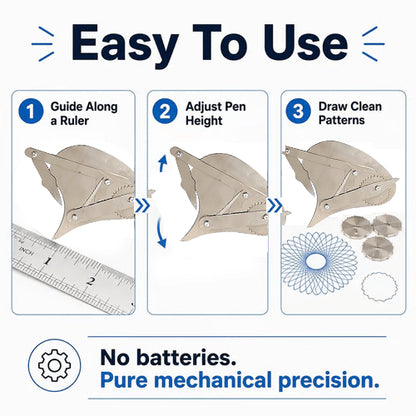 Easy To Use

1 Guide Along a Ruler

INCH 1 2

2 Adjust Pen Height

3 Draw Clean Patterns

No batteries.
Pure mechanical precision.