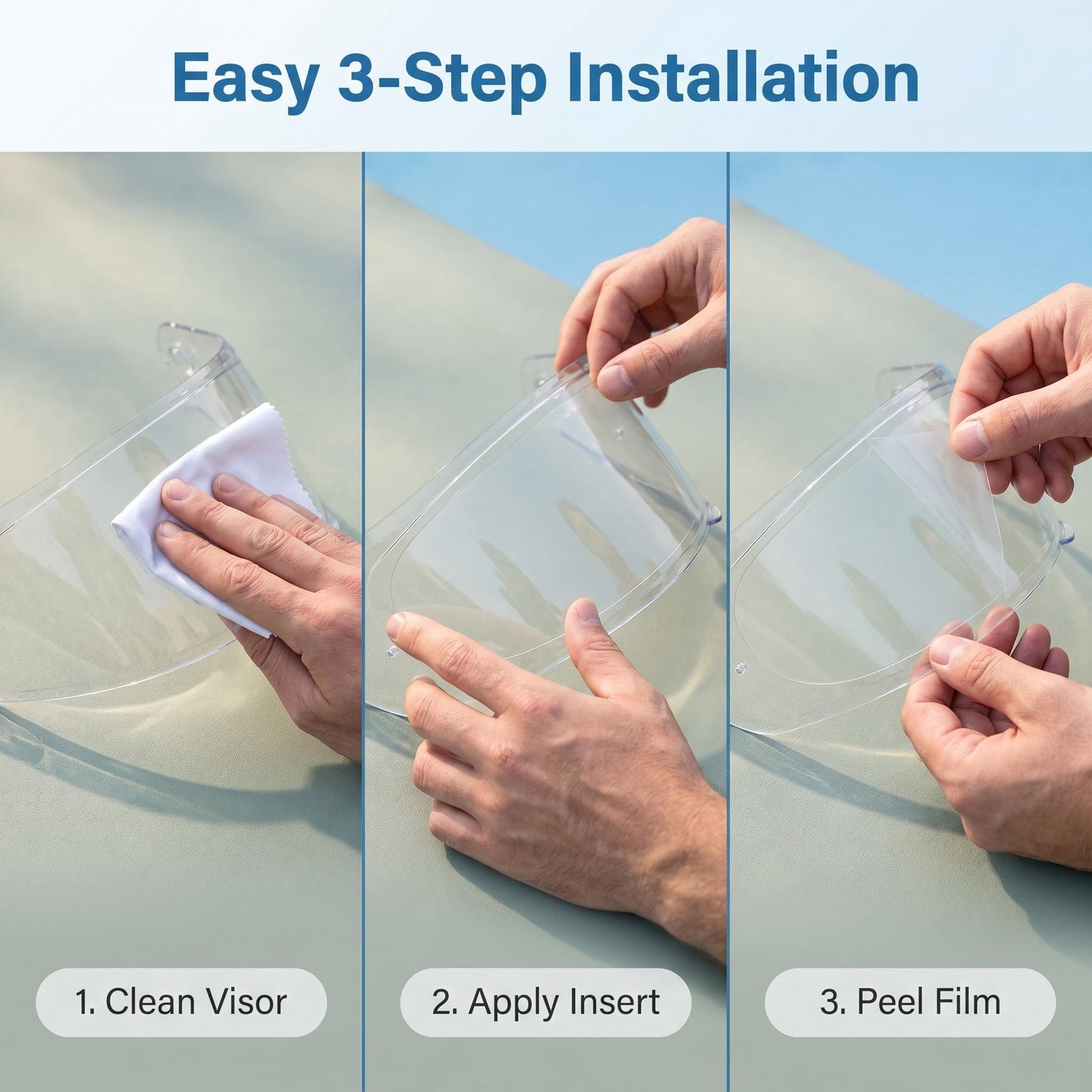 Easy 3-Step Installation

1. Clean Visor

2. Apply Insert

3. Peel Film